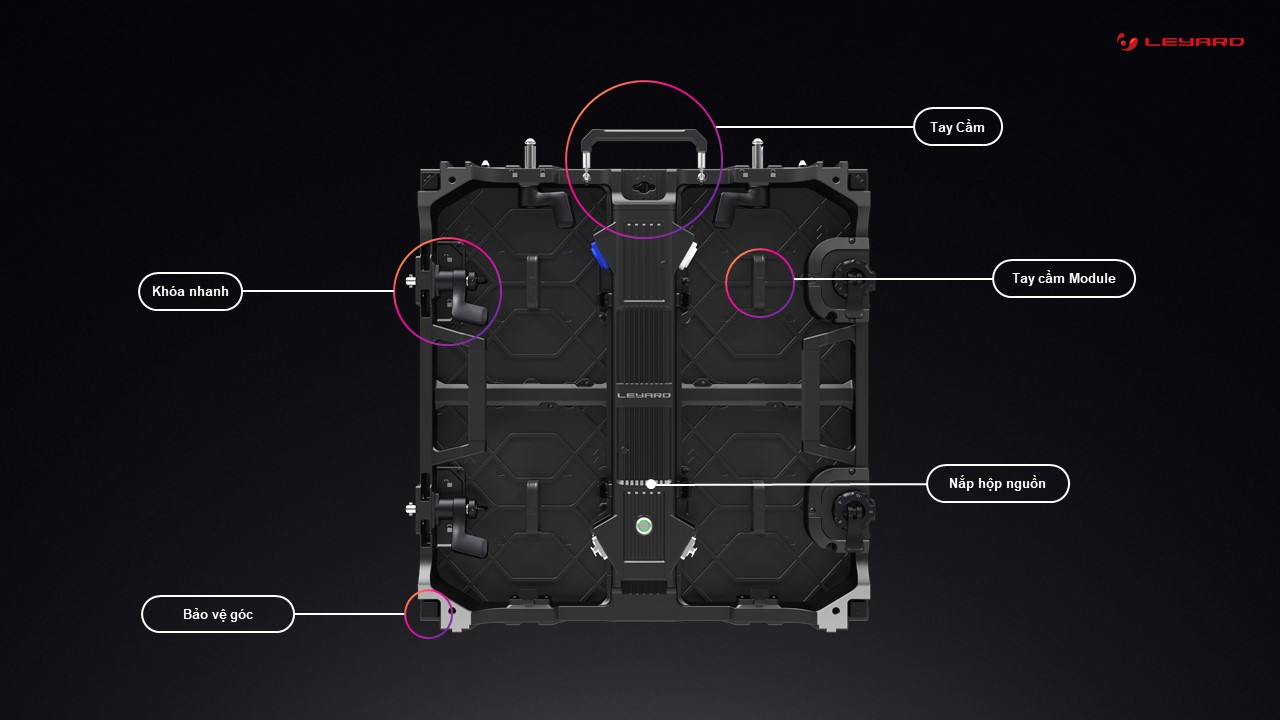 LEYARD

Tay Cầm

Khóa nhanh

Tay cầm Module

LEYARD

Nắp hộp nguồn

Bảo vệ góc