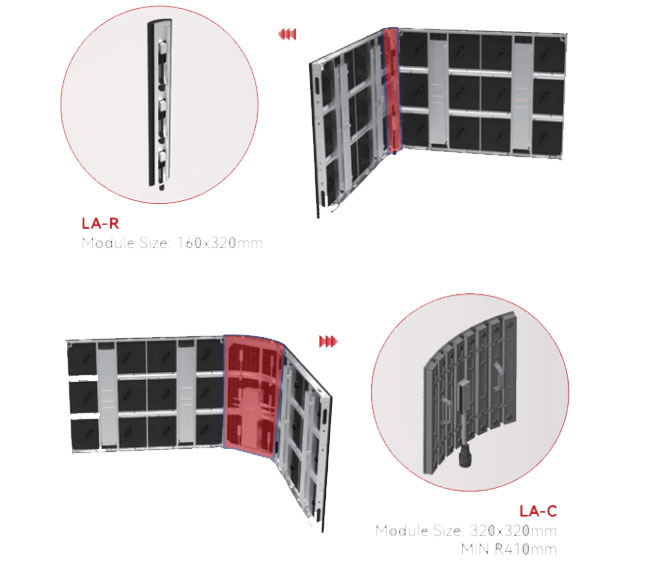 LA-R
Module Size: 160x320mm

LA-C
Module Size: 320x320mm
MIN R410mm