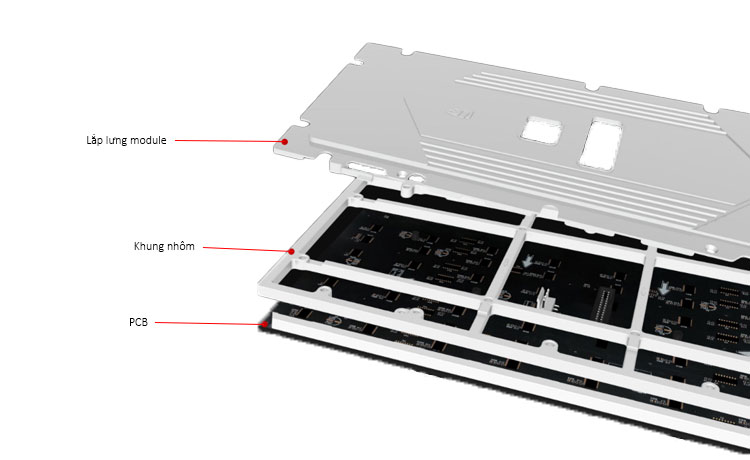 Lắp lưng module

Khung nhôm

PCB